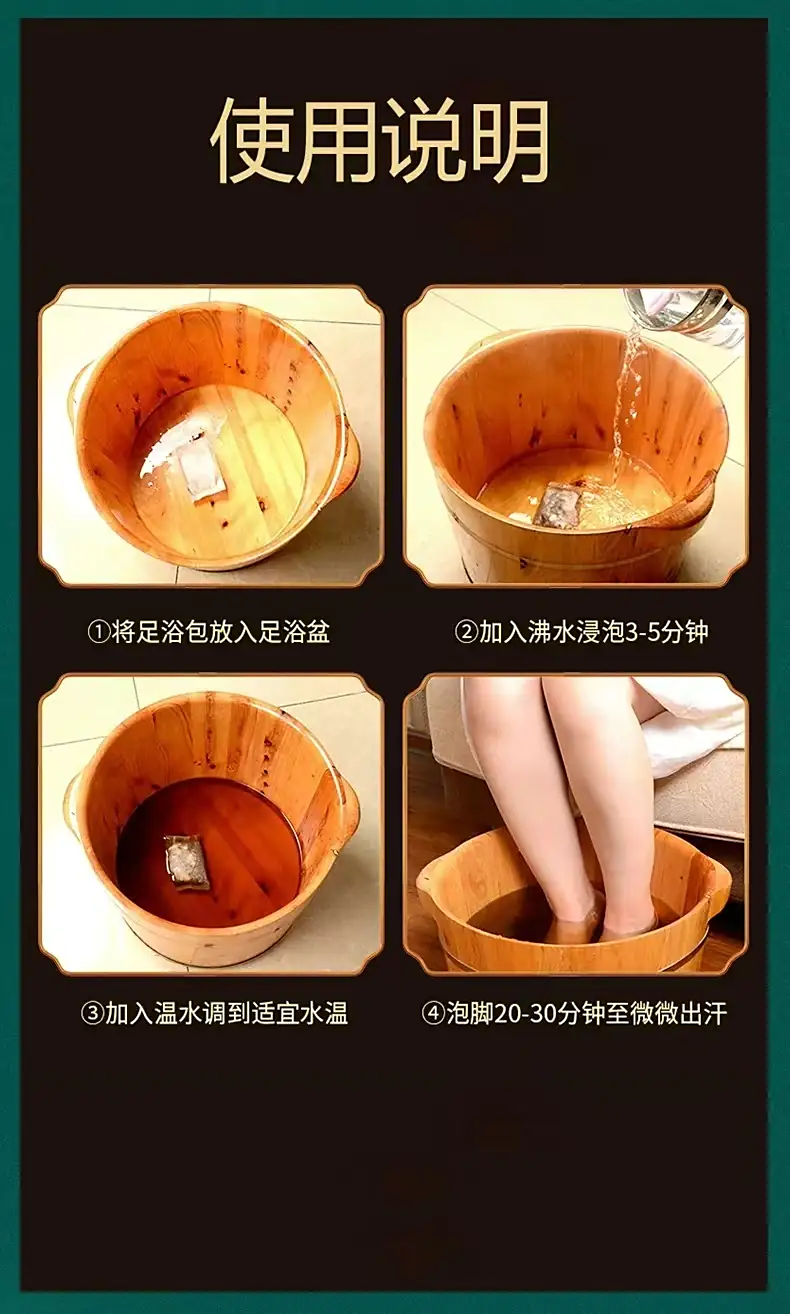 使用说明

①将足浴包放入足浴盆

②加入沸水浸泡3-5分钟

③加入温水调到适宜水温

④泡脚20-30分钟至微微出汗