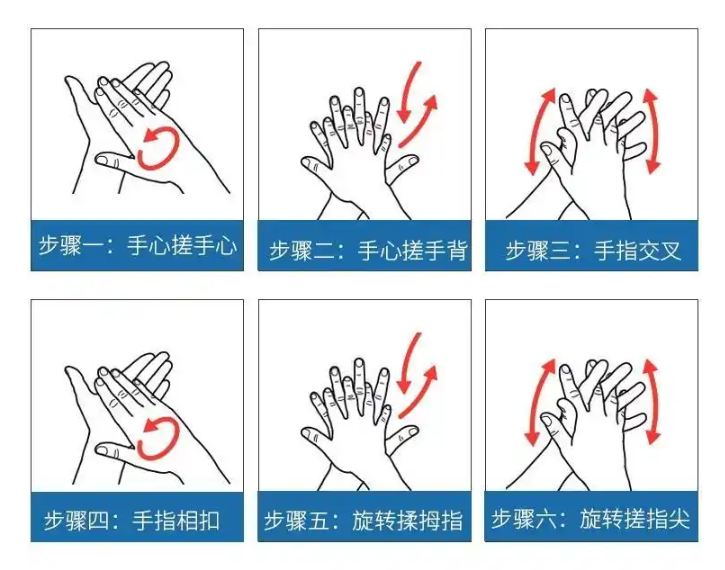 步骤一：手心搓手心

步骤二：手心搓手背

步骤三：手指交叉

步骤四：手指相扣

步骤五：旋转揉拇指

步骤六：旋转搓指尖