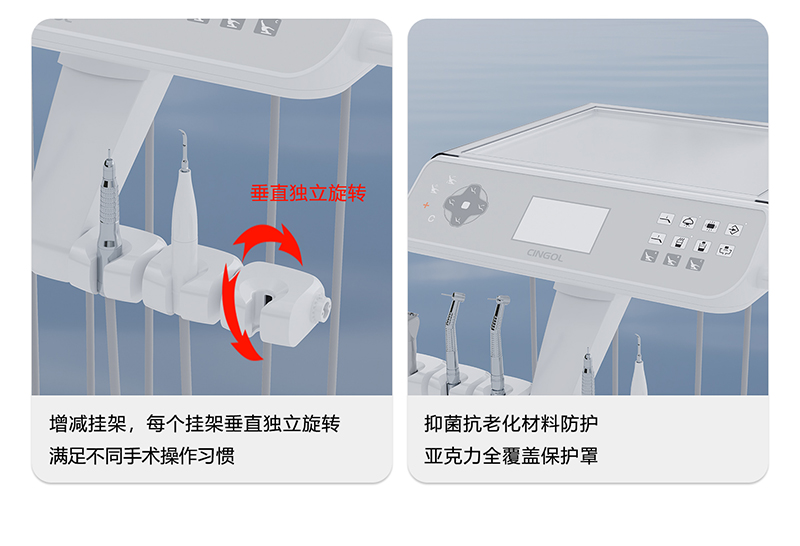 垂直独立旋转

增减挂架，每个挂架垂直独立旋转
满足不同手术操作习惯

CINGOL

抑菌抗老化材料防护
亚克力全覆盖保护罩