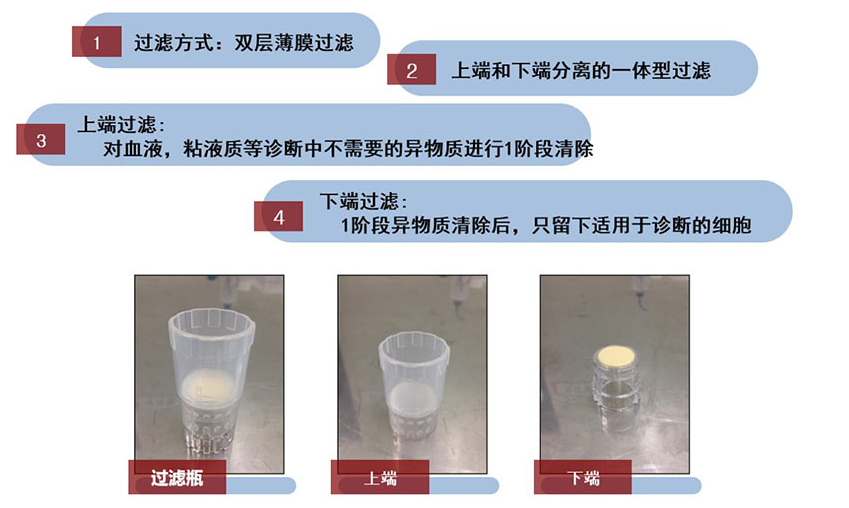 1 过滤方式：双层薄膜过滤

2 上端和下端分离的一体型过滤

3 上端过滤：
对血液，粘液质等诊断中不需要的异物质进行1阶段清除

4 下端过滤：
1阶段异物质清除后，只留下适用于诊断的细胞

过滤瓶

上端

下端