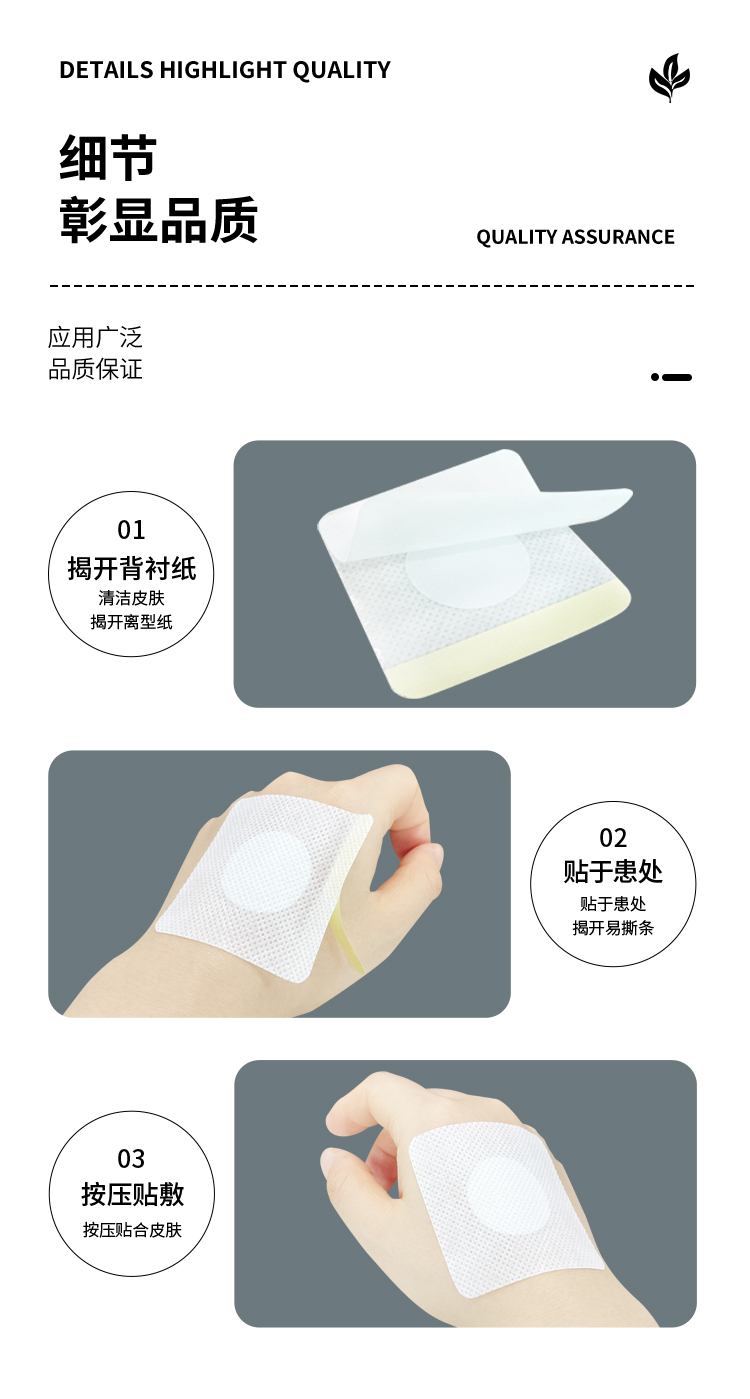 DETAILS HIGHLIGHT QUALITY

细节
彰显品质

QUALITY ASSURANCE

应用广泛
品质保证

01
揭开背衬纸
清洁皮肤
揭开离型纸

02
贴于患处
贴于患处
揭开易撕条

03
按压贴敷
按压贴合皮肤