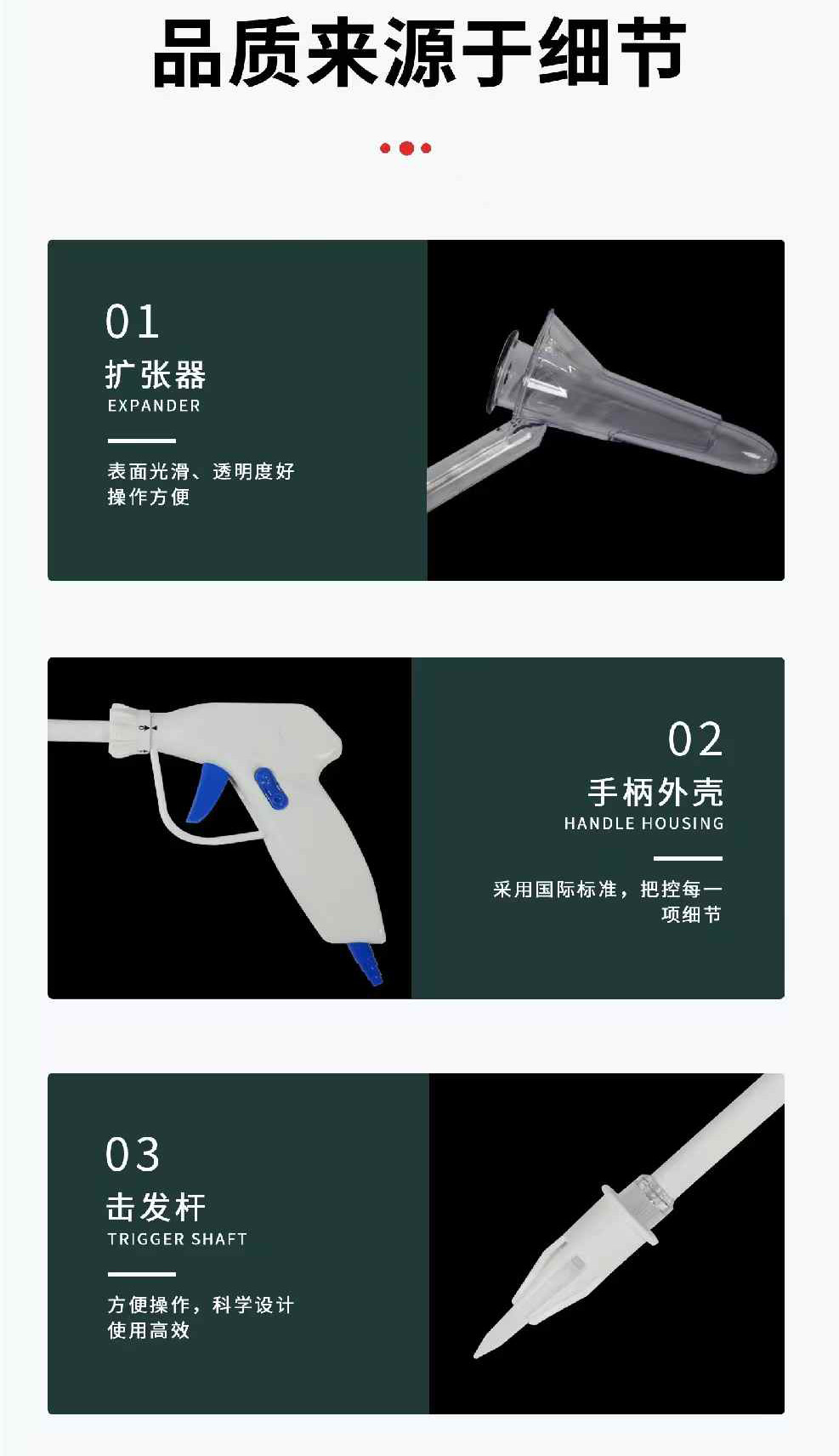 品质来源于细节

01
扩张器
EXPANDER

表面光滑、透明度好
操作方便

02
手柄外壳
HANDLE HOUSING

采用国际标准，把控每一项细节

03
击发杆
TRIGGER SHAFT

方便操作，科学设计
使用高效