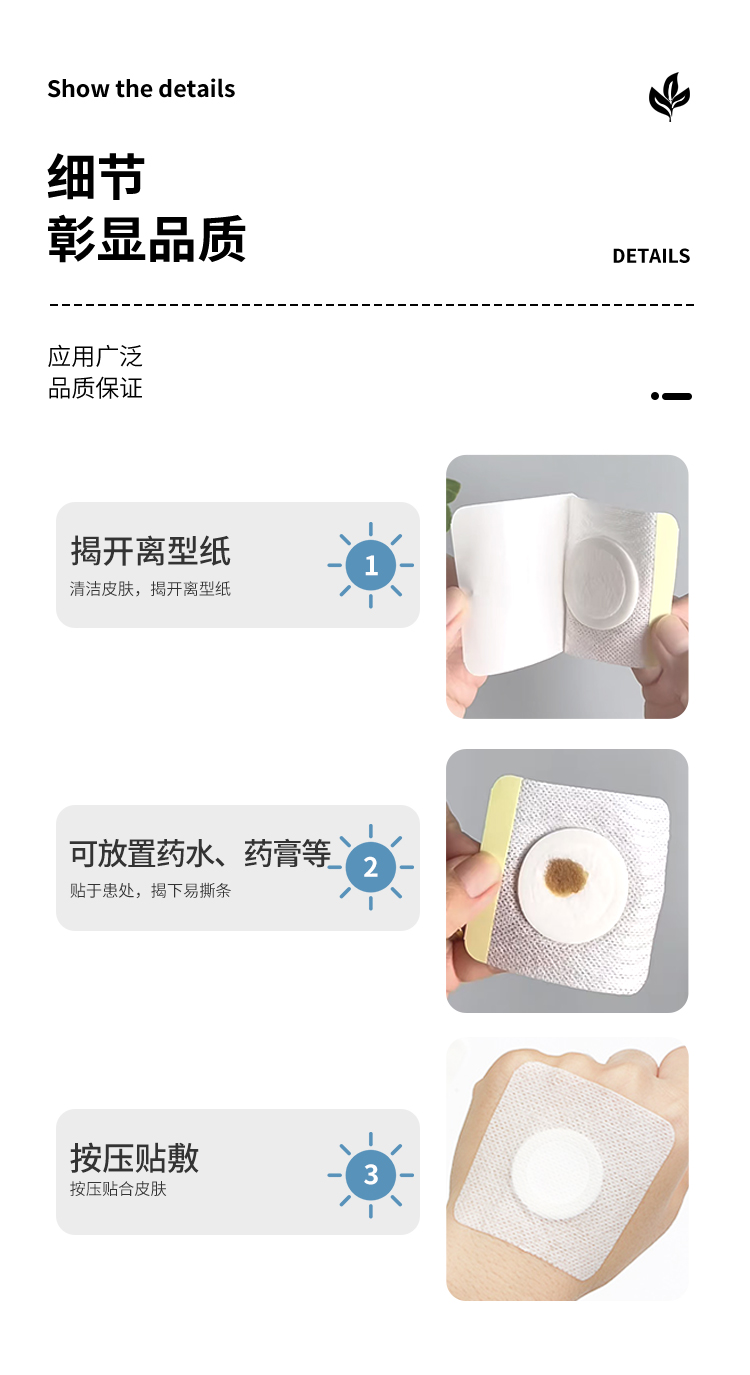 Show the details

细节
彰显品质

DETAILS

应用广泛
品质保证

揭开离型纸
清洁皮肤，揭开离型纸

1

可放置药水、药膏等
贴于患处，揭下易撕条

2

按压贴敷
按压贴合皮肤

3