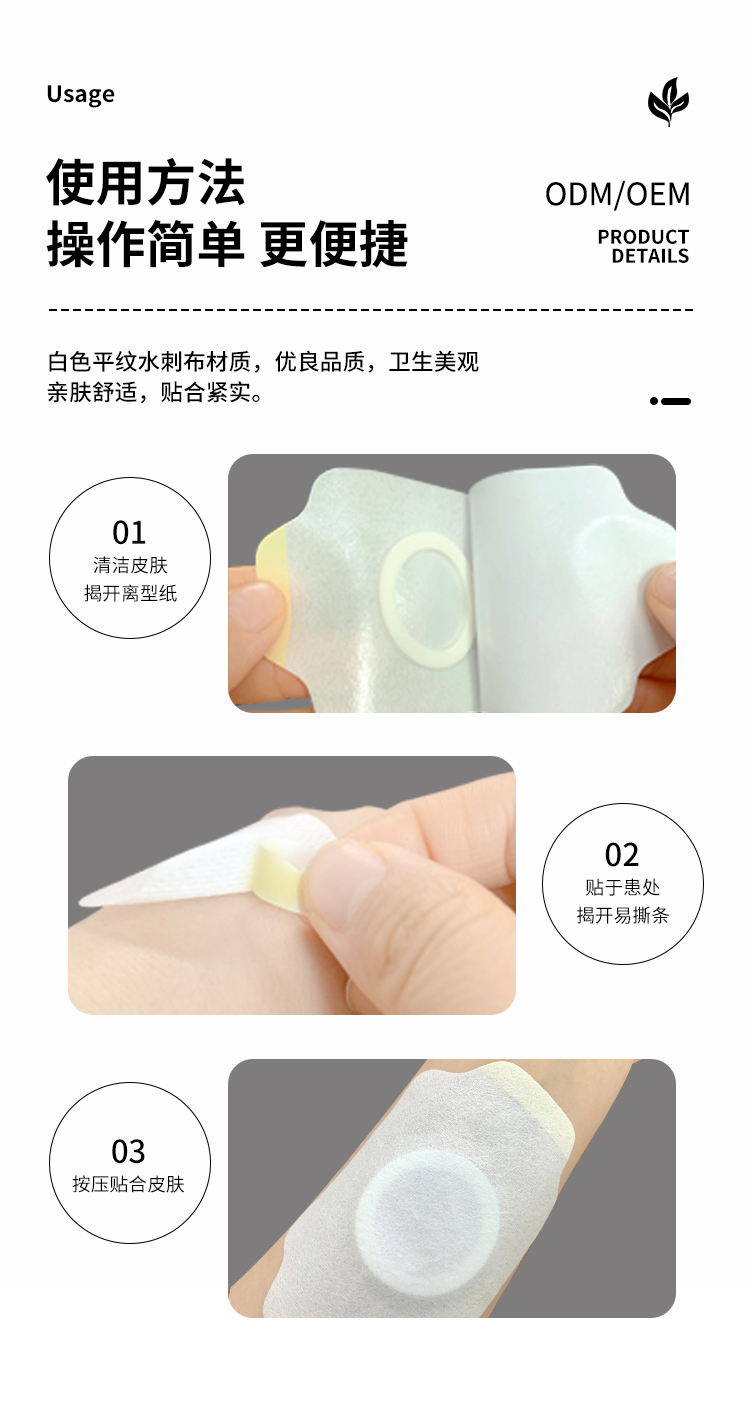 Usage

使用方法
操作简单 更便捷

ODM/OEM
PRODUCT DETAILS

白色平纹水刺布材质，优良品质，卫生美观
亲肤舒适，贴合紧实。

01
清洁皮肤
揭开离型纸

02
贴于患处
揭开易撕条

03
按压贴合皮肤