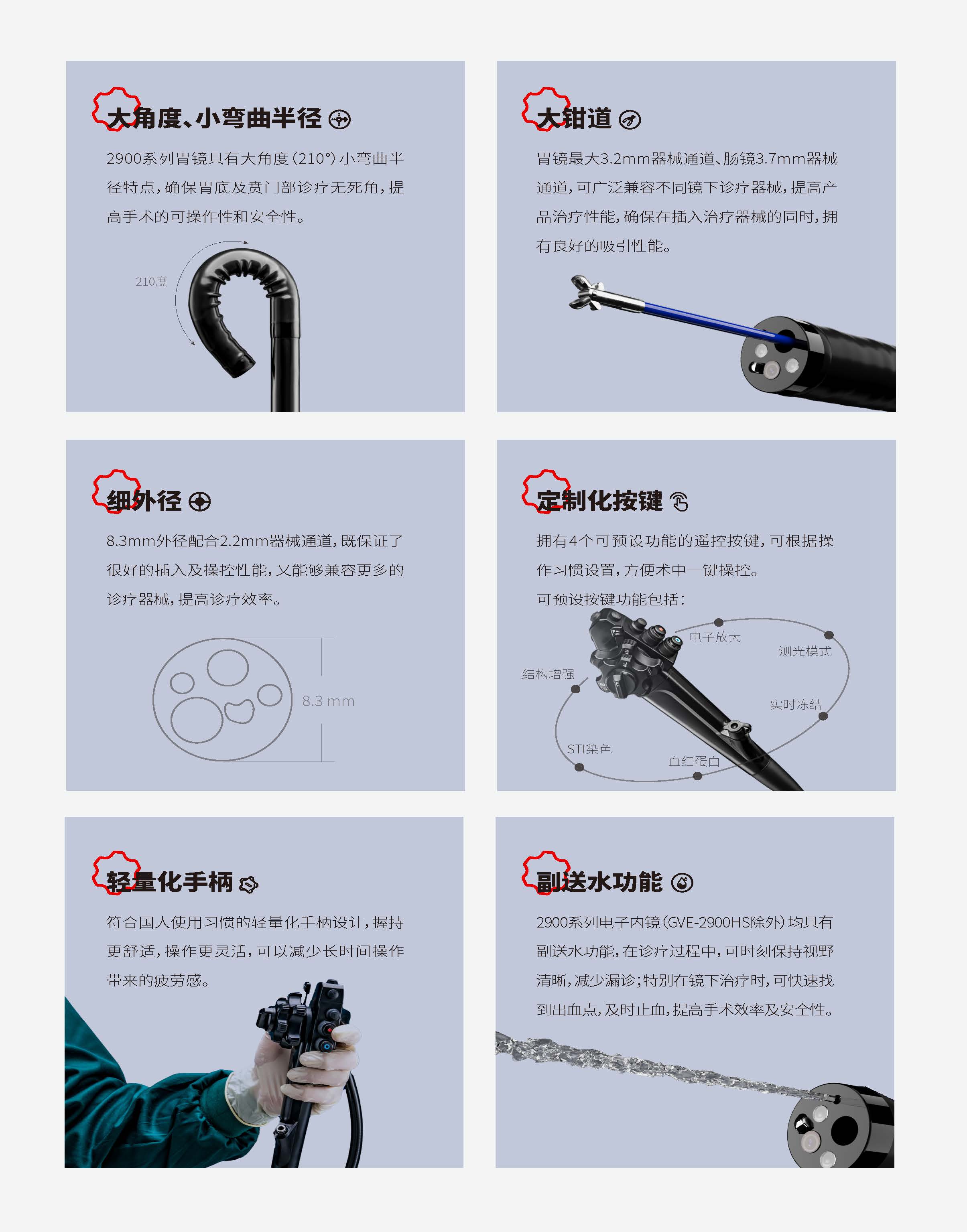 大角度、小弯曲半径

2900系列胃镜具有大角度（210°）小弯曲半径特点，确保胃底及贲门部诊疗无死角，提高手术的可操作性和安全性。

210度

大钳道

胃镜最大3.2mm器械通道、肠镜3.7mm器械通道，可广泛兼容不同镜下诊疗器械，提高产品治疗性能，确保在插入治疗器械的同时，拥有良好的吸引性能。

细外径

8.3mm外径配合2.2mm器械通道，既保证了很好的插入及操控性能，又能够兼容更多的诊疗器械，提高诊疗效率。

8.3 mm

定制化按键

拥有4个可预设功能的遥控按键，可根据操作习惯设置，方便术中一键操控。

可预设按键功能包括：

电子放大

测光模式

结构增强

实时冻结

STI染色

血红蛋白

轻量化手柄

符合国人使用习惯的轻量化手柄设计，握持更舒适，操作更灵活，可以减少长时间操作带来的疲劳感。

副送水功能

2900系列电子内镜（GVE-2900HS除外）均具有副送水功能，在诊疗过程中，可时刻保持视野清晰，减少漏诊；特别在镜下治疗时，可快速找到出血点，及时止血，提高手术效率及安全性。