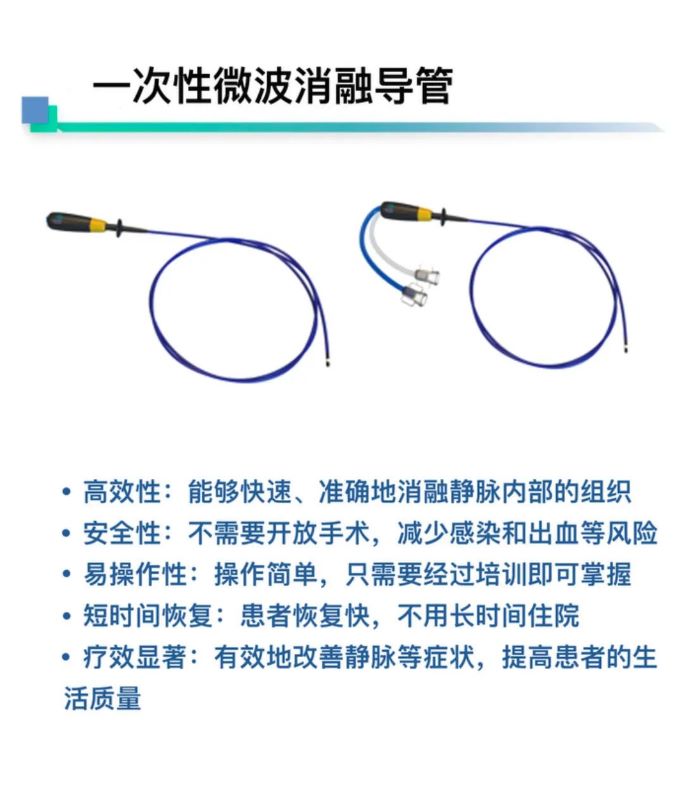 一次性微波消融导管

• 高效性：能够快速、准确地消融静脉内部的组织
• 安全性：不需要开放手术，减少感染和出血等风险
• 易操作性：操作简单，只需要经过培训即可掌握
• 短时间恢复：患者恢复快，不用长时间住院
• 疗效显著：有效地改善静脉等症状，提高患者的生活质量