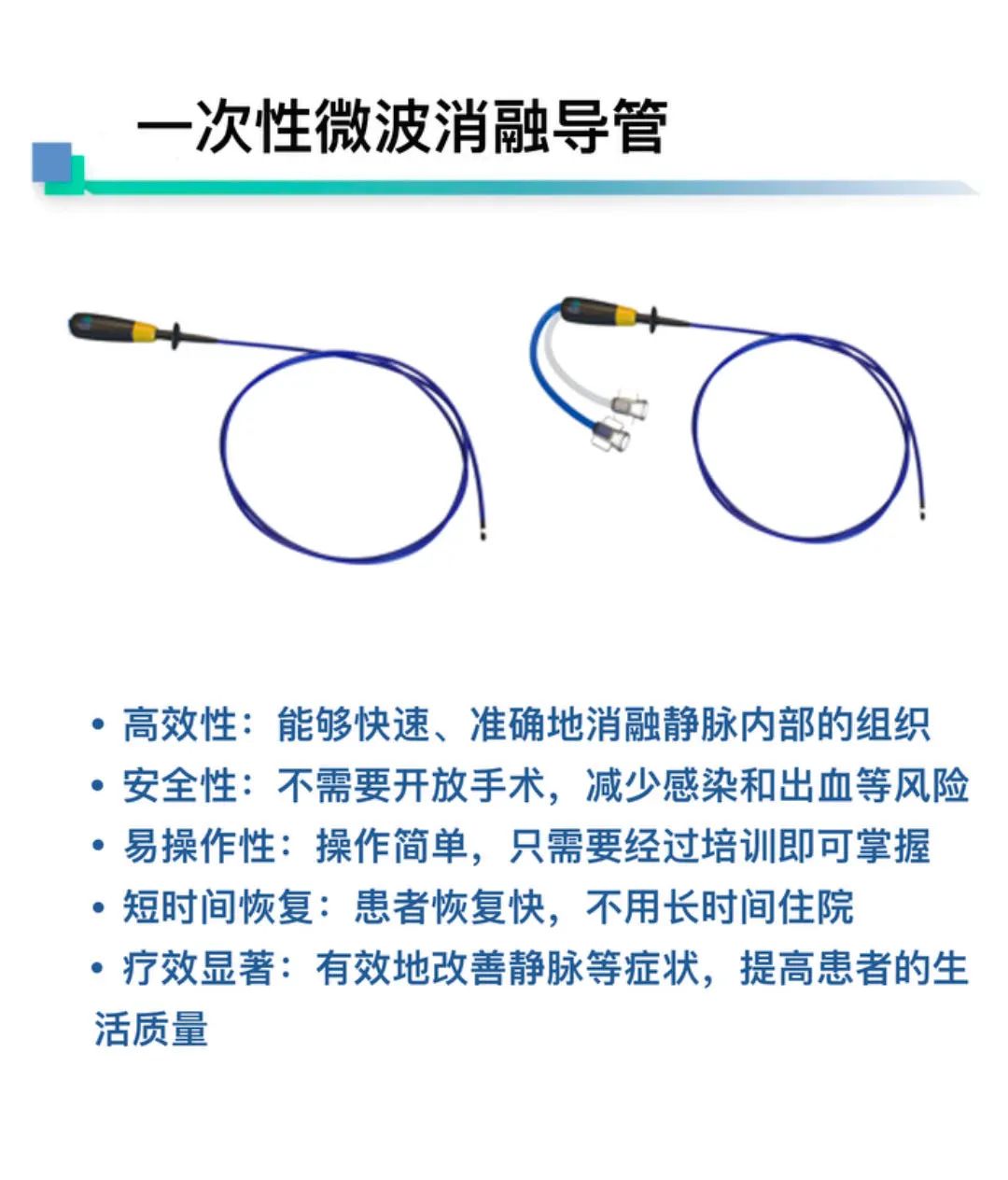 一次性微波消融导管

• 高效性：能够快速、准确地消融静脉内部的组织
• 安全性：不需要开放手术，减少感染和出血等风险
• 易操作性：操作简单，只需要经过培训即可掌握
• 短时间恢复：患者恢复快，不用长时间住院
• 疗效显著：有效地改善静脉等症状，提高患者的生活质量