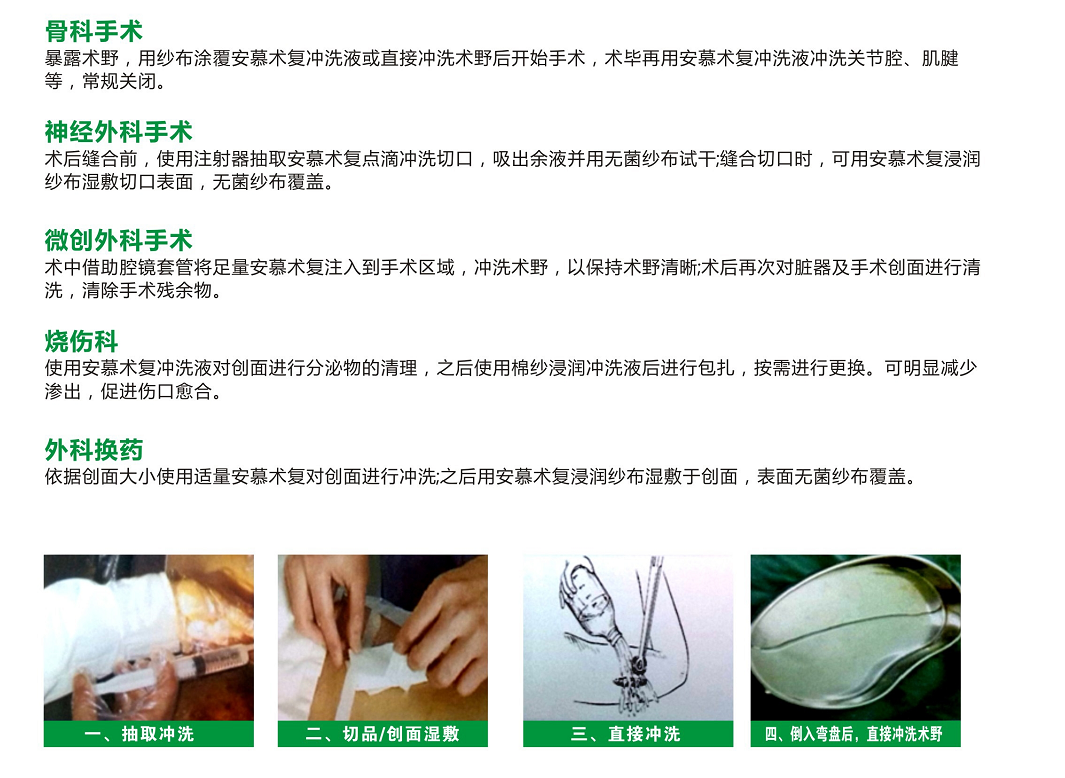 骨科手术
暴露术野，用纱布涂覆安慕术复冲洗液或直接冲洗术野后开始手术，术毕再用安慕术复冲洗液冲洗关节腔、肌腱等，常规关闭。

神经外科手术
术后缝合前，使用注射器抽取安慕术复点滴冲洗切口，吸出余液并用无菌纱布试干;缝合切口时，可用安慕术复浸润纱布湿敷切口表面，无菌纱布覆盖。

微创外科手术
术中借助腔镜套管将足量安慕术复注入到手术区域，冲洗术野，以保持术野清晰;术后再次对脏器及手术创面进行清洗，清除手术残余物。

烧伤科
使用安慕术复冲洗液对创面进行分泌物的清理，之后使用棉纱浸润冲洗液后进行包扎，按需进行更换。可明显减少渗出，促进伤口愈合。

外科换药
依据创面大小使用适量安慕术复对创面进行冲洗;之后用安慕术复浸润纱布湿敷于创面，表面无菌纱布覆盖。

一、抽取冲洗

二、切品/创面湿敷

三、直接冲洗

四、倒入弯盘后，直接冲洗术野