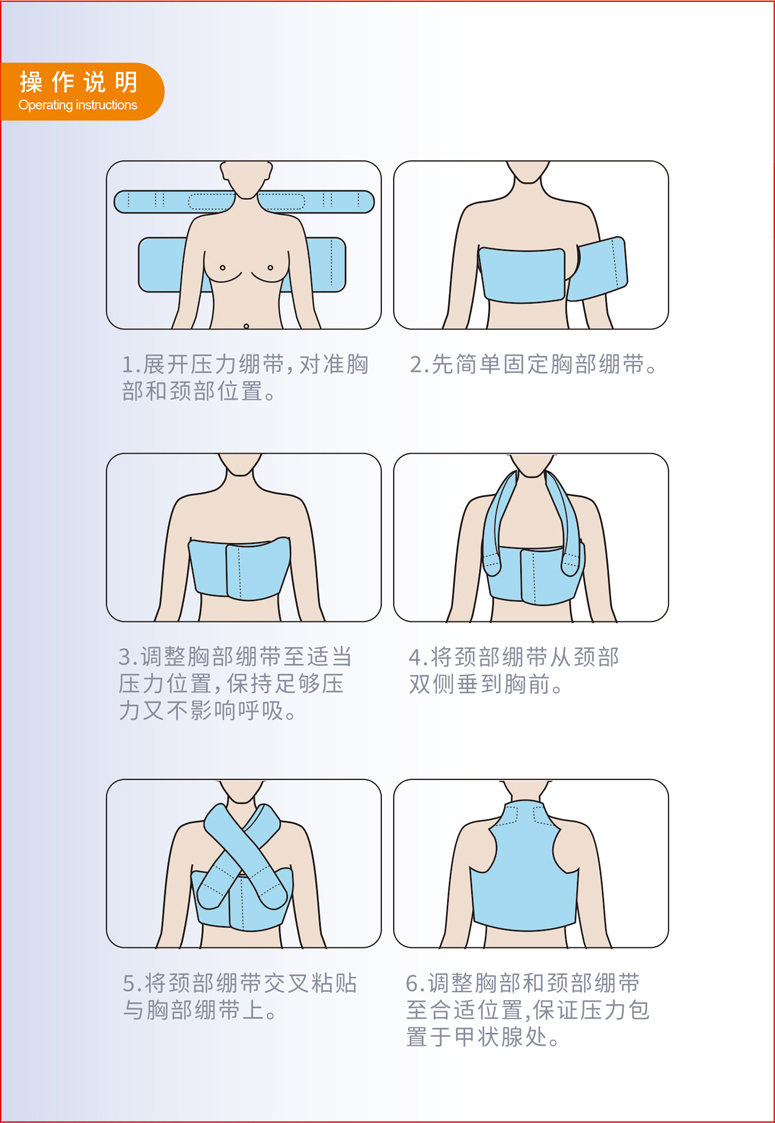 操作说明
Operating instructions

1.展开压力绷带,对准胸部和颈部位置。

2.先简单固定胸部绷带。

3.调整胸部绷带至适当压力位置,保持足够压力又不影响呼吸。

4.将颈部绷带从颈部双侧垂到胸前。

5.将颈部绷带交叉粘贴与胸部绷带上。

6.调整胸部和颈部绷带至合适位置,保证压力包置于甲状腺处。