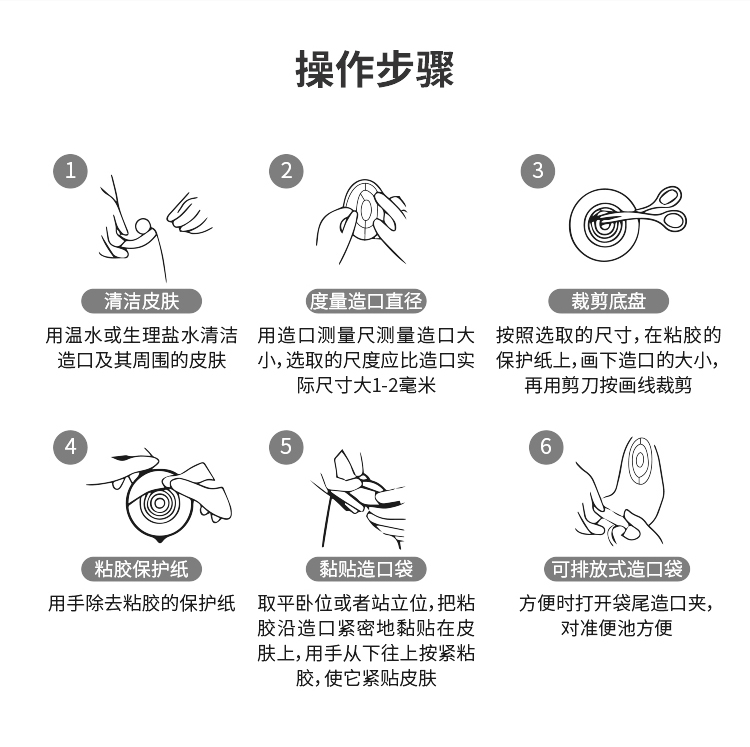 操作步骤

1

清洁皮肤

用温水或生理盐水清洁造口及其周围的皮肤

2

度量造口直径

用造口测量尺测量造口大小，选取的尺度应比造口实际尺寸大1-2毫米

3

裁剪底盘

按照选取的尺寸，在粘胶的保护纸上，画下造口的大小，再用剪刀按画线裁剪

4

粘胶保护纸

用手除去粘胶的保护纸

5

黏贴造口袋

取平卧位或者站立位，把粘胶沿造口紧密地黏贴在皮肤上，用手从下往上按紧粘胶，使它紧贴皮肤

6

可排放式造口袋

方便时打开袋尾造口夹，对准便池方便