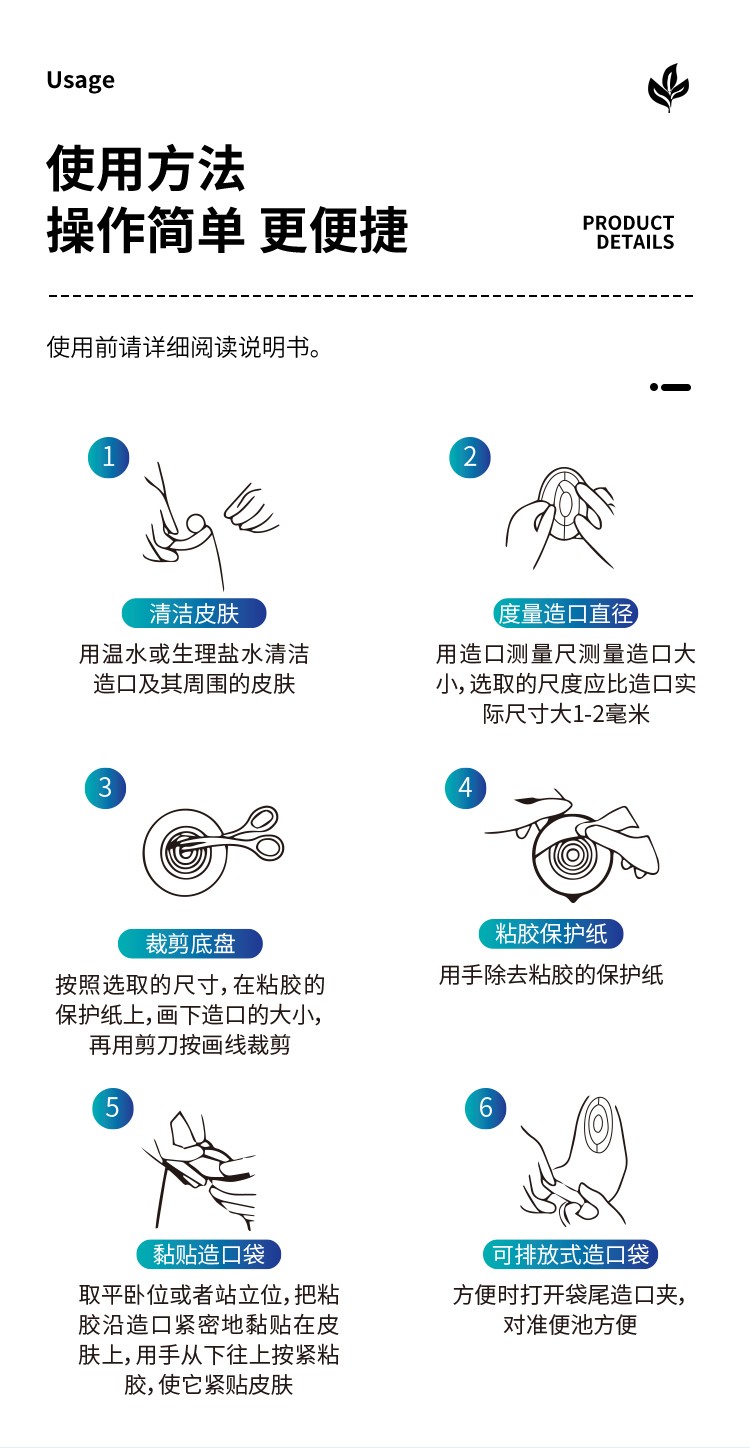 Usage

使用方法
操作简单 更便捷

PRODUCT DETAILS

使用前请详细阅读说明书。

1

清洁皮肤

用温水或生理盐水清洁造口及其周围的皮肤

2

度量造口直径

用造口测量尺测量造口大小，选取的尺度应比造口实际尺寸大1-2毫米

3

裁剪底盘

按照选取的尺寸，在粘胶的保护纸上，画下造口的大小，再用剪刀按画线裁剪

4

粘胶保护纸

用手除去粘胶的保护纸

5

黏贴造口袋

取平卧位或者站立位，把粘胶沿造口紧密地黏贴在皮肤上，用手从下往上按紧粘胶，使它紧贴皮肤

6

可排放式造口袋

方便时打开袋尾造口夹，对准便池方便