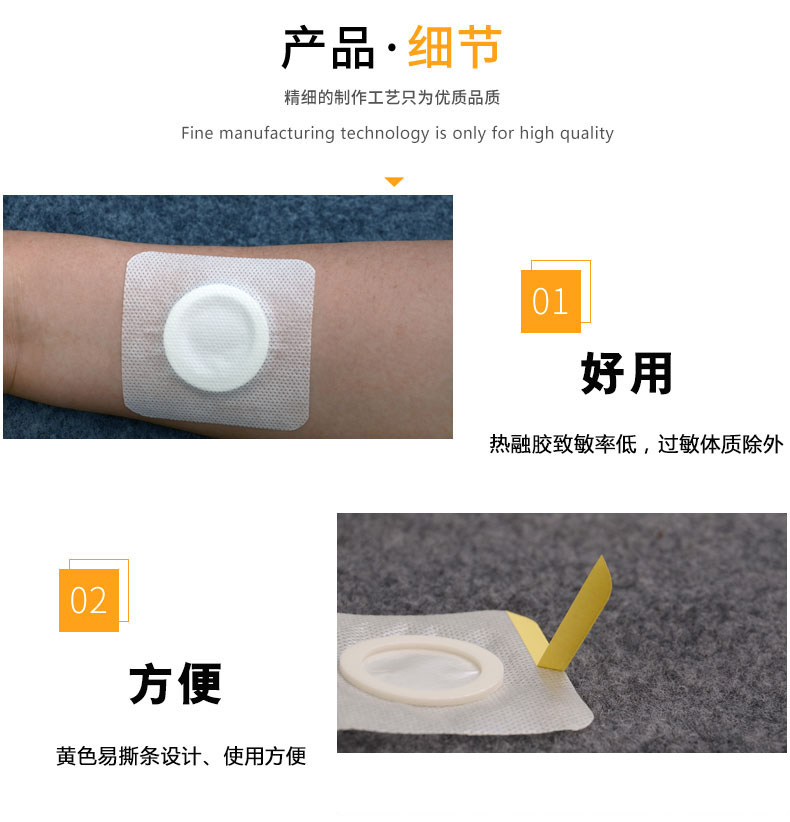 产品·细节

精细的制作工艺只为优质品质

Fine manufacturing technology is only for high quality

01

好用

热融胶致敏率低，过敏体质除外

02

方便

黄色易撕条设计、使用方便