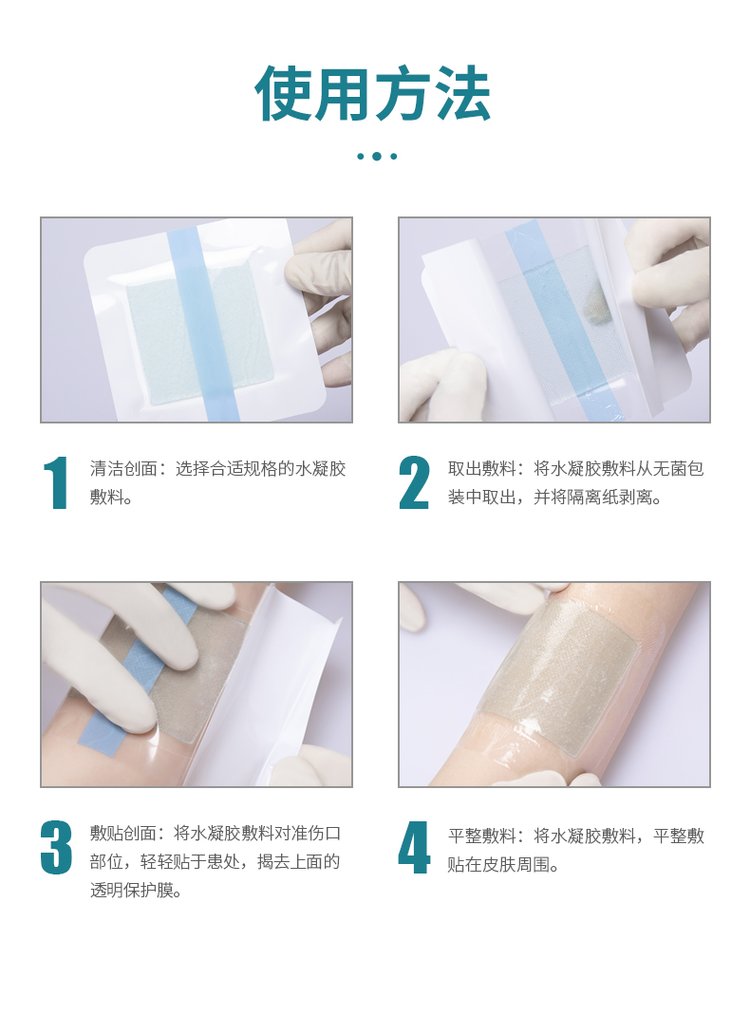 使用方法

1 清洁创面：选择合适规格的水凝胶敷料。

2 取出敷料：将水凝胶敷料从无菌包装中取出，并将隔离纸剥离。

3 敷贴创面：将水凝胶敷料对准伤口部位，轻轻贴于患处，揭去上面的透明保护膜。

4 平整敷料：将水凝胶敷料，平整敷贴在皮肤周围。