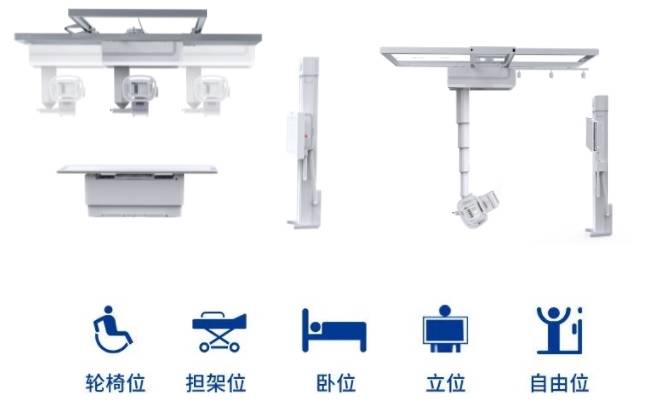 轮椅位 担架位 卧位 立位 自由位