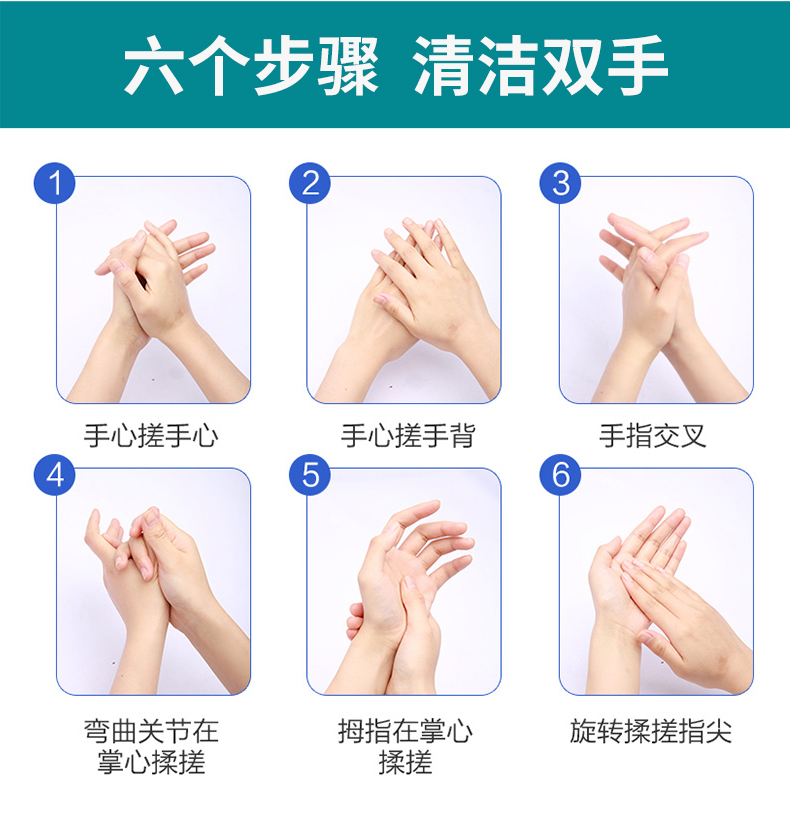 六个步骤 清洁双手

1
手心搓手心

2
手心搓手背

3
手指交叉

4
弯曲关节在掌心揉搓

5
拇指在掌心揉搓

6
旋转揉搓指尖