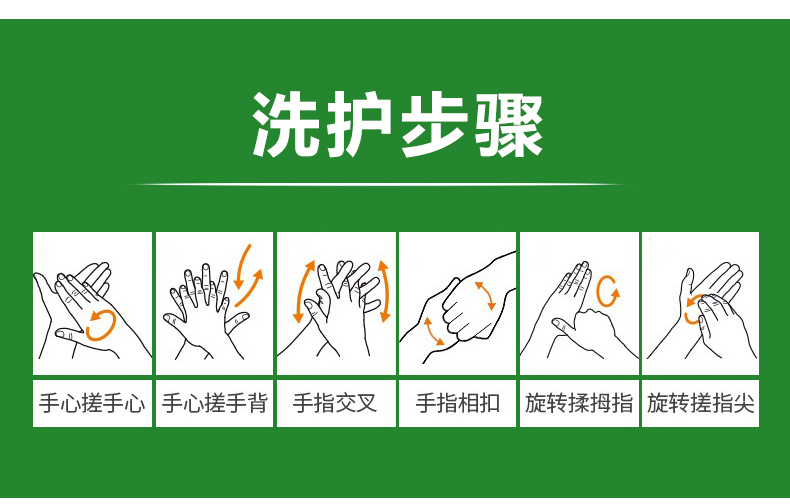 洗护步骤

手心搓手心

手心搓手背

手指交叉

手指相扣

旋转揉拇指

旋转搓指尖