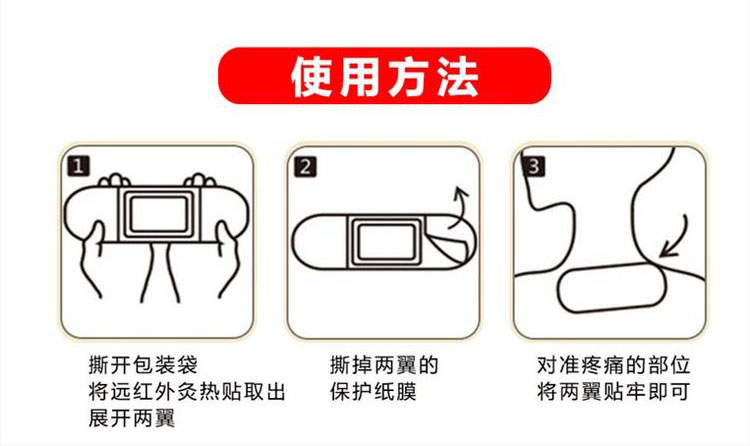 使用方法

1

撕开包装袋
将远红外灸热贴取出
展开两翼

2

撕掉两翼的
保护纸膜

3

对准疼痛的部位
将两翼贴牢即可