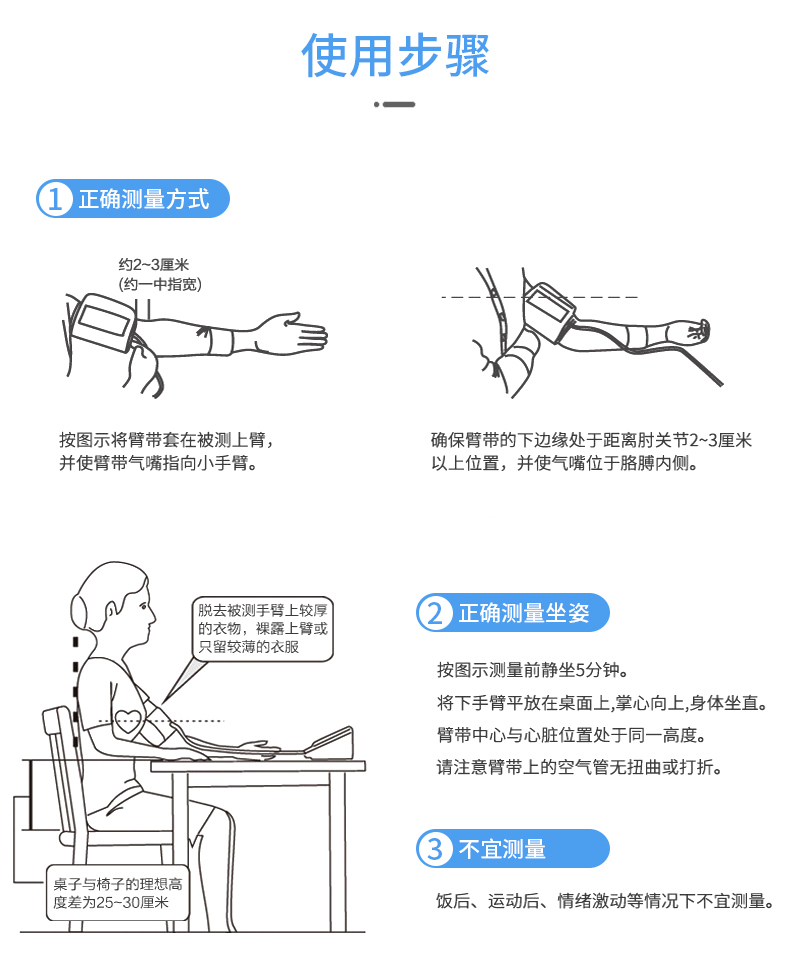 使用步骤

1 正确测量方式

约2~3厘米
(约一中指宽)

按图示将臂带套在被测上臂，并使臂带气嘴指向小手臂。

确保臂带的下边缘处于距离肘关节2~3厘米以上位置，并使气嘴位于胳膊内侧。

脱去被测手臂上较厚的衣物，裸露上臂或只留较薄的衣服

桌子与椅子的理想高度差为25~30厘米

2 正确测量坐姿

按图示测量前静坐5分钟。
将下手臂平放在桌面上,掌心向上,身体坐直。
臂带中心与心脏位置处于同一高度。
请注意臂带上的空气管无扭曲或打折。

3 不宜测量

饭后、运动后、情绪激动等情况下不宜测量。