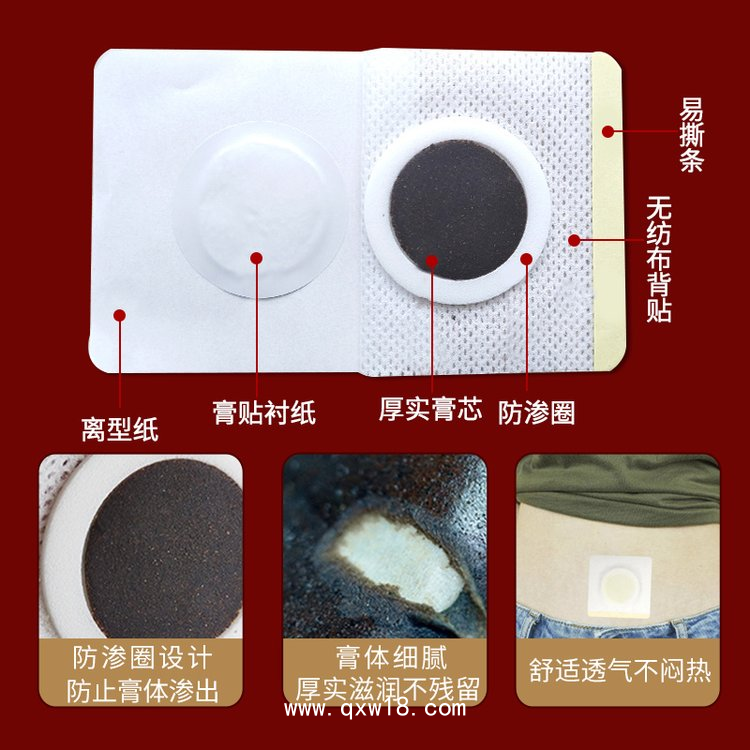 易撕条

无纺布背贴

离型纸

膏贴衬纸

厚实膏芯

防渗圈

防渗圈设计
防止膏体渗出

膏体细腻
厚实滋润不残留

舒适透气不闷热

www.qxw18.com