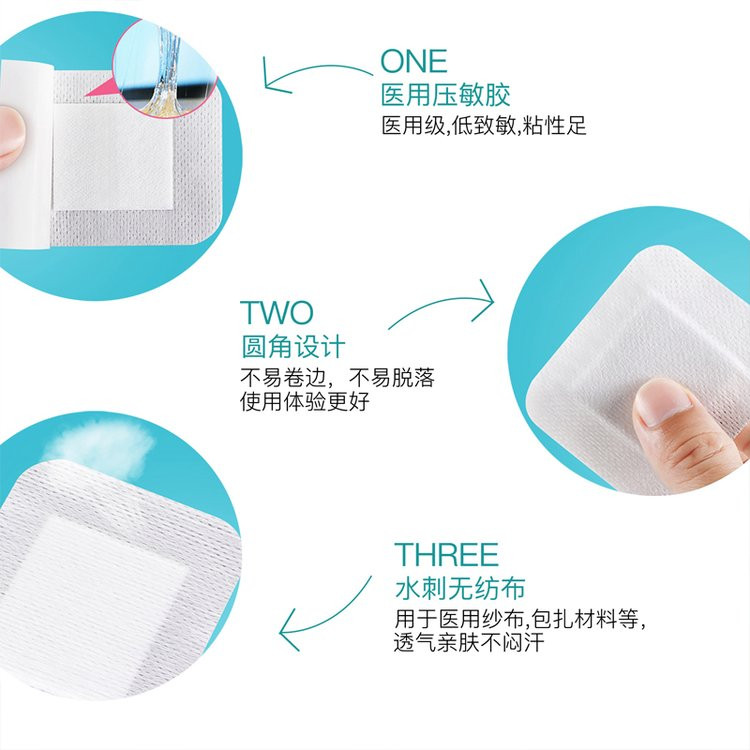 ONE
医用压敏胶
医用级,低致敏,粘性足

TWO
圆角设计
不易卷边，不易脱落
使用体验更好

THREE
水刺无纺布
用于医用纱布,包扎材料等,
透气亲肤不闷汗