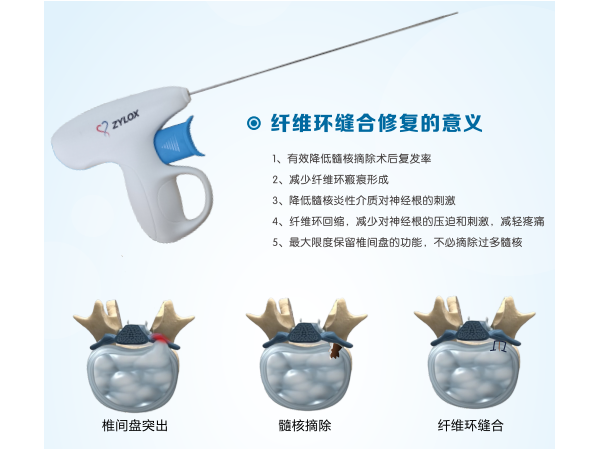 ZYLOX

纤维环缝合修复的意义

1、有效降低髓核摘除术后复发率
2、减少纤维环瘢痕形成
3、降低髓核炎性介质对神经根的刺激
4、纤维环回缩，减少对神经根的压迫和刺激，减轻疼痛
5、最大限度保留椎间盘的功能，不必摘除过多髓核

椎间盘突出

髓核摘除

纤维环缝合