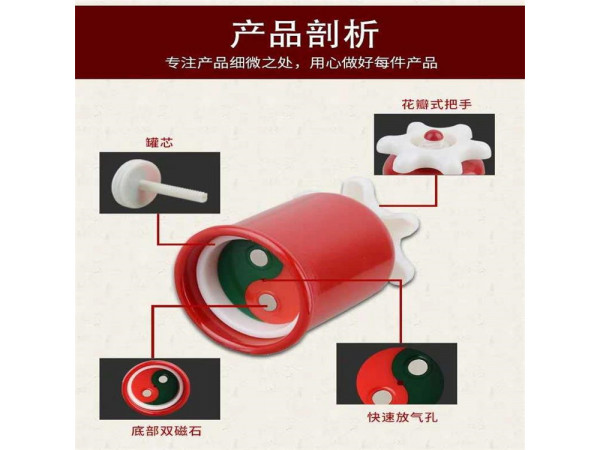 产品剖析
专注产品细微之处，用心做好每件产品

花瓣式把手

罐芯

底部双磁石

快速放气孔